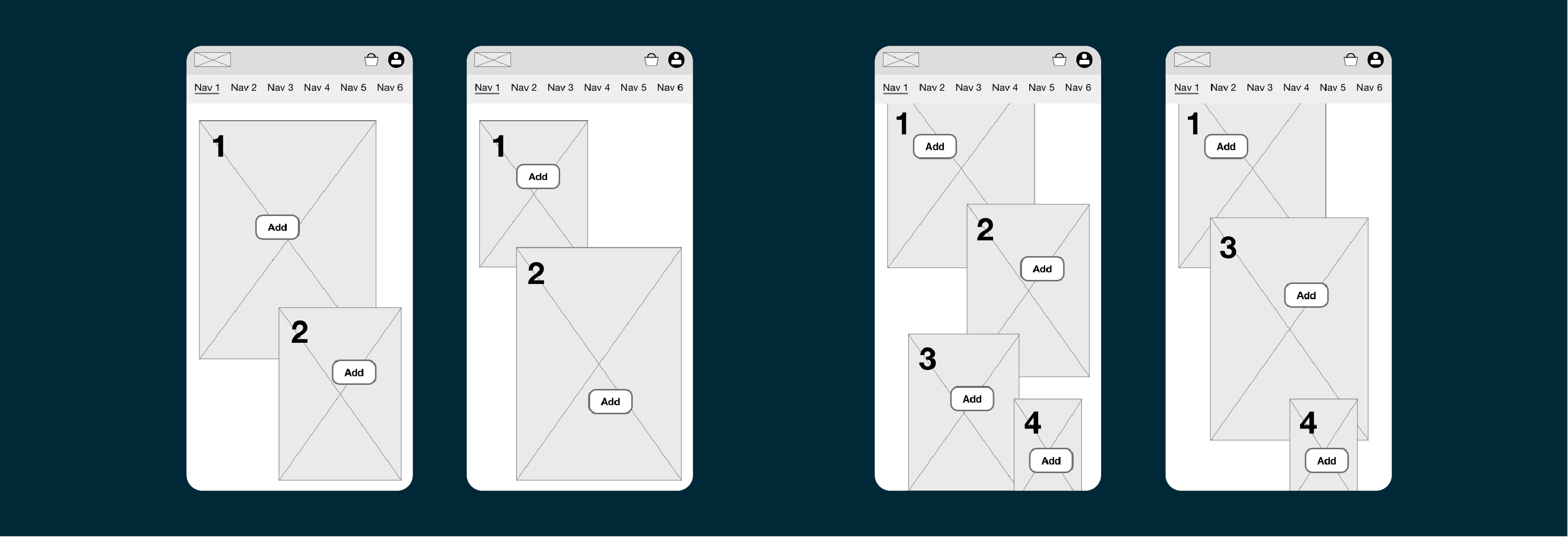 Nav 1 Nav 2 Nav 3 Nav 4 Nav 5 Nav 6

1

Add

2

Add

Nav 1 Nav 2 Nav 3 Nav 4 Nav 5 Nav 6

1

Add

2

Add

Nav 1 Nav 2 Nav 3 Nav 4 Nav 5 Nav 6

1

Add

2

Add

3

Add

4

Add

Nav 1 Nav 2 Nav 3 Nav 4 Nav 5 Nav 6

1

Add

3

Add

4

Add